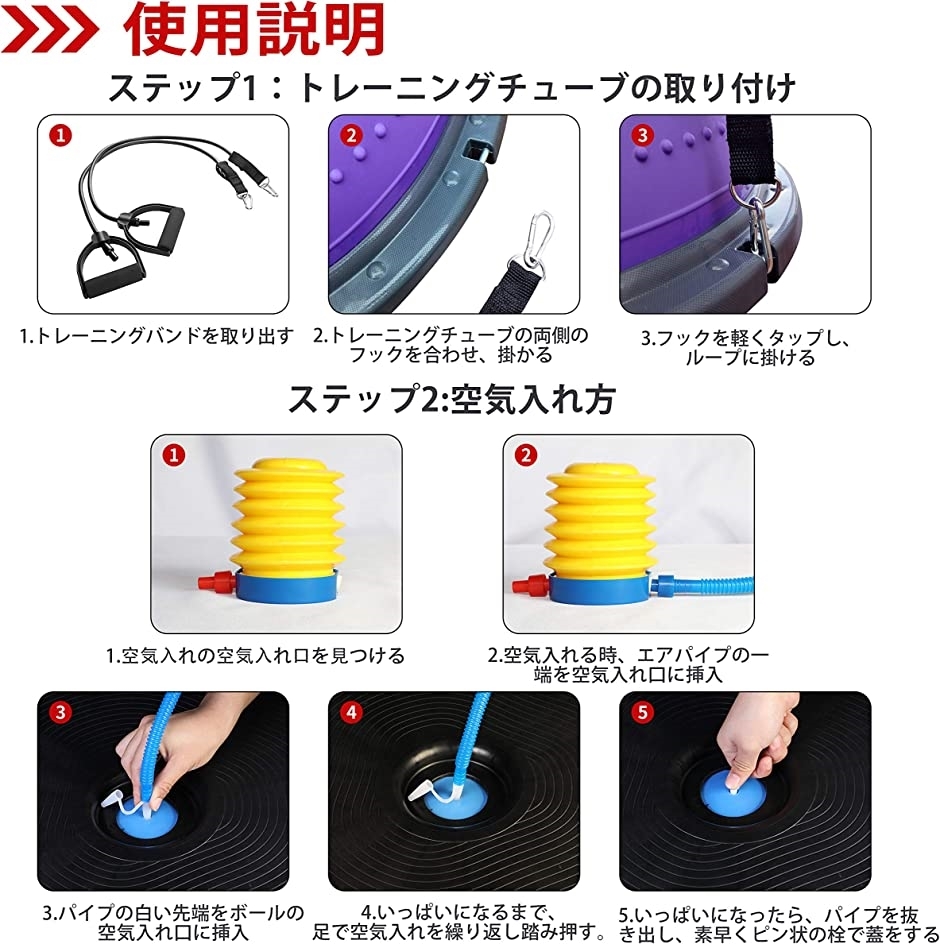 使用説明

ステップ1：トレーニングチューブの取り付け

1

2

3

1.トレーニングバンドを取り出す

2.トレーニングチューブの両側のフックを合わせ、掛かる

3.フックを軽くタップし、ループに掛ける

ステップ2:空気入れ方

1

2

1.空気入れの空気入れ口を見つける

2.空気入れる時、エアパイプの一端を空気入れ口に挿入

3

4

5

3.パイプの白い先端をボールの空気入れ口に挿入

4.いっぱいになるまで、足で空気入れを繰り返し踏み押す。

5.いっぱいになったら、パイプを抜き出し、素早くピン状の栓で蓋をする