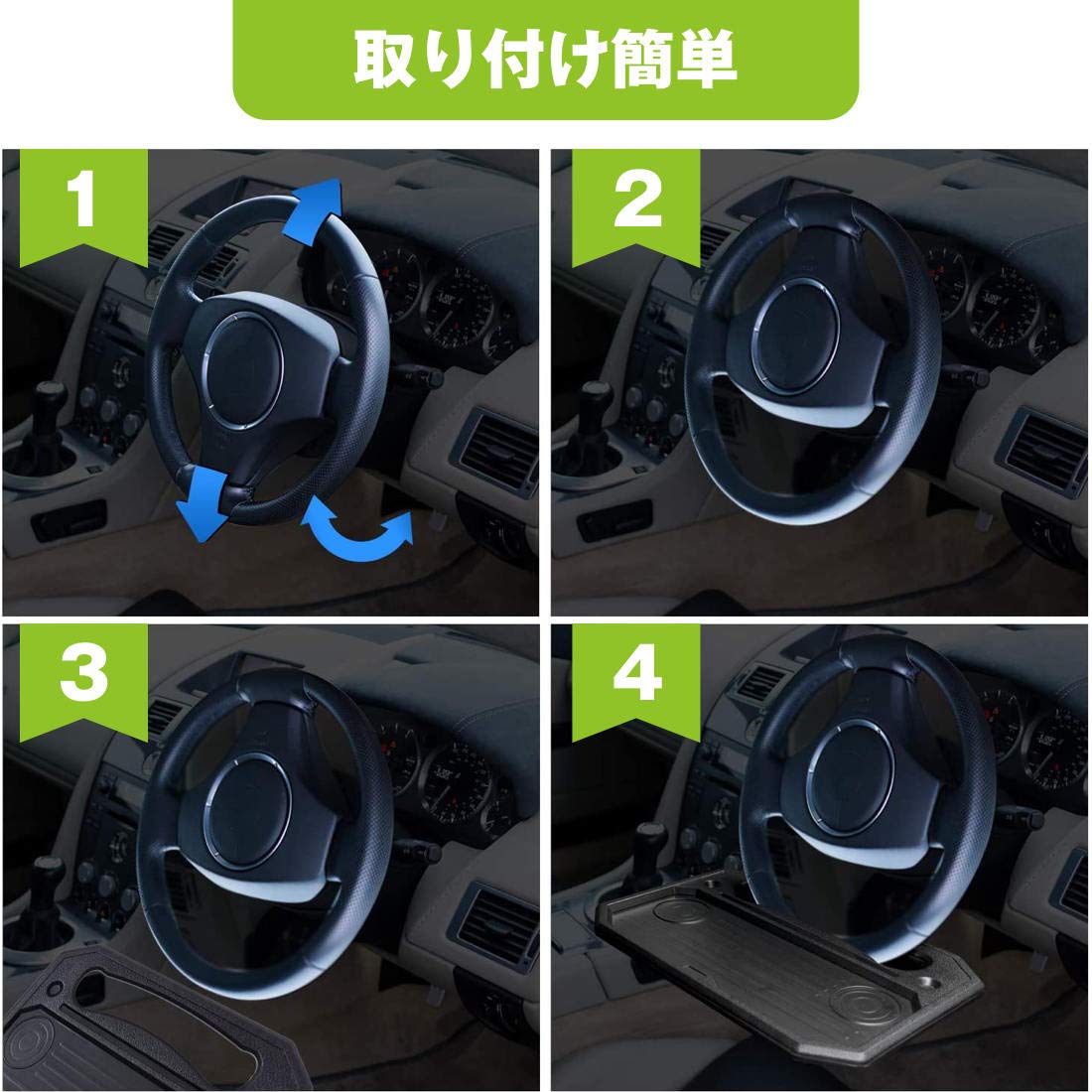 取り付け簡単

1

2

3

4