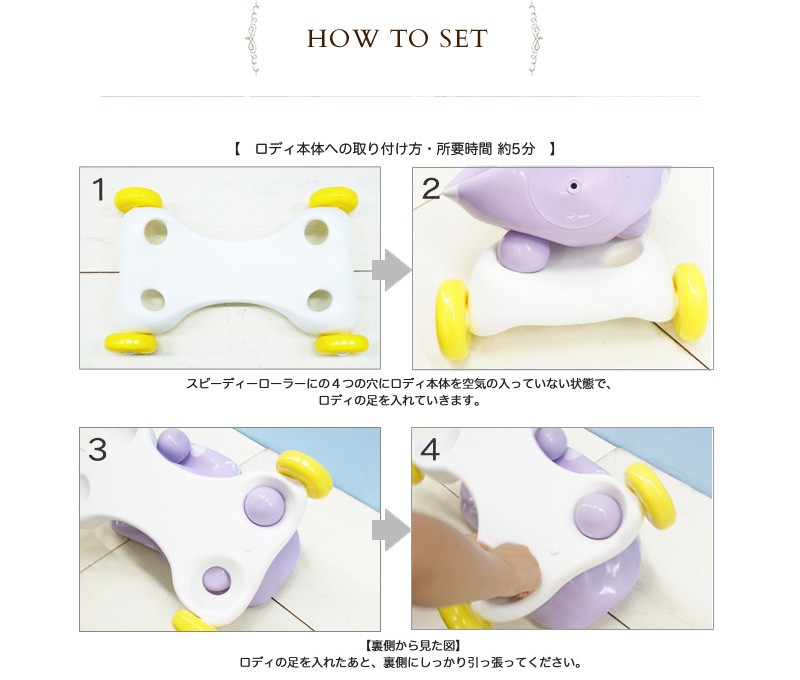 HOW TO SET

【　ロディ本体への取り付け方・所要時間 約5分　】

1

2

スピーディーローラーにの４つの穴にロディ本体を空気の入っていない状態で、ロディの足を入れていきます。

3

4

【裏側から見た図】
ロディの足を入れたあと、裏側にしっかり引っ張ってください。