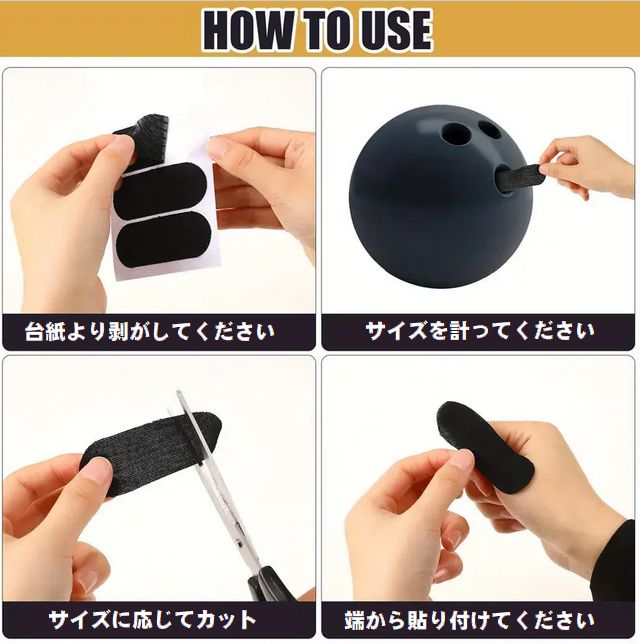 HOW TO USE

台紙より剥がしてください

サイズを計ってください

サイズに応じてカット

端から貼り付けてください