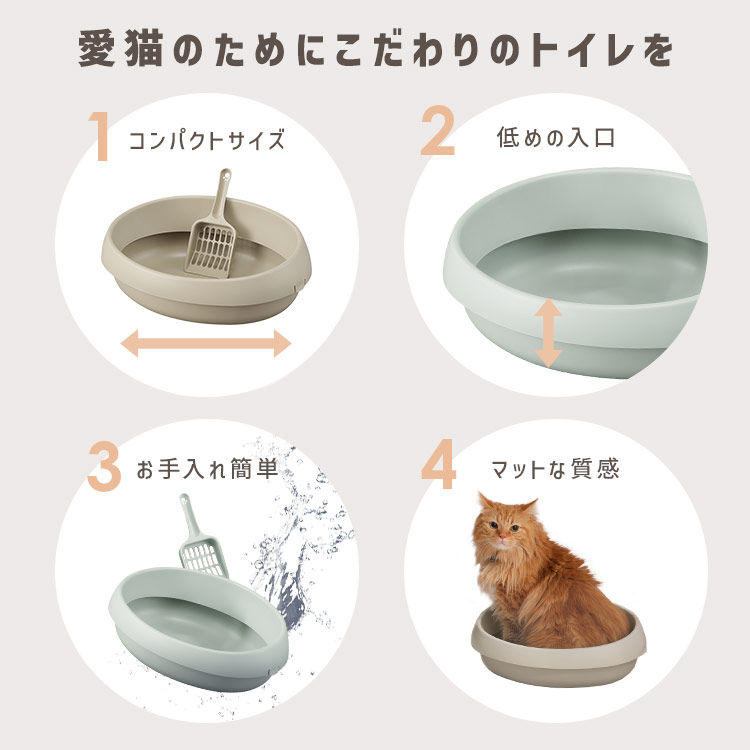 愛猫のためにこだわりのトイレを

1 コンパクトサイズ

2 低めの入口

3 お手入れ簡単

4 マットな質感