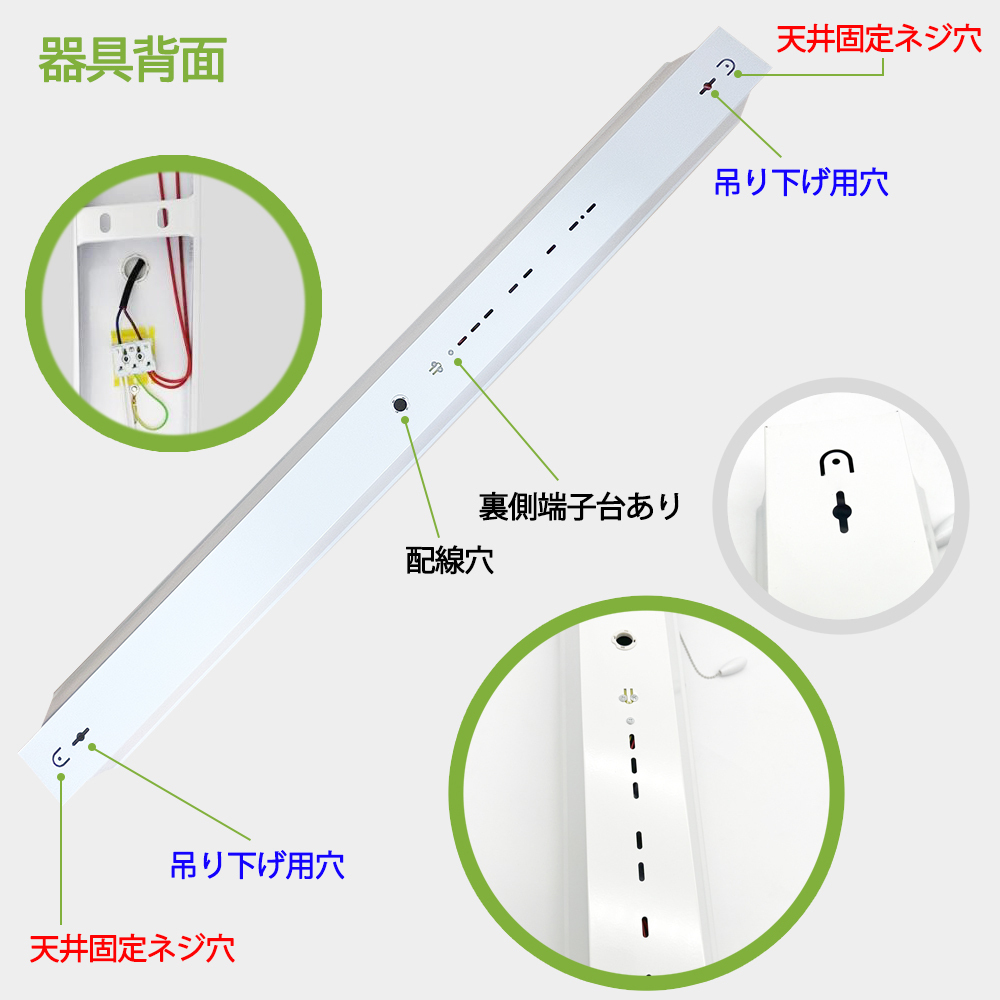 器具背面

天井固定ネジ穴

吊り下げ用穴

裏側端子台あり

配線穴

吊り下げ用穴

天井固定ネジ穴