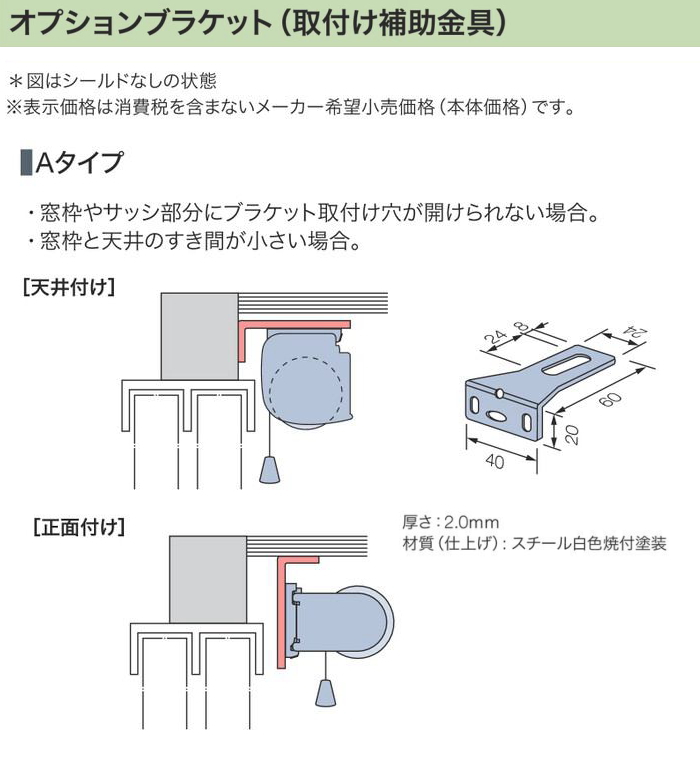 オプションブラケット（取付け補助金具）

＊図はシールドなしの状態
※表示価格は消費税を含まないメーカー希望小売価格（本体価格）です。

Aタイプ

・窓枠やサッシ部分にブラケット取付け穴が開けられない場合。
・窓枠と天井のすき間が小さい場合。

［天井付け］

24 8
24
60
20
40

［正面付け］

厚さ：2.0mm
材質（仕上げ）：スチール白色焼付塗装