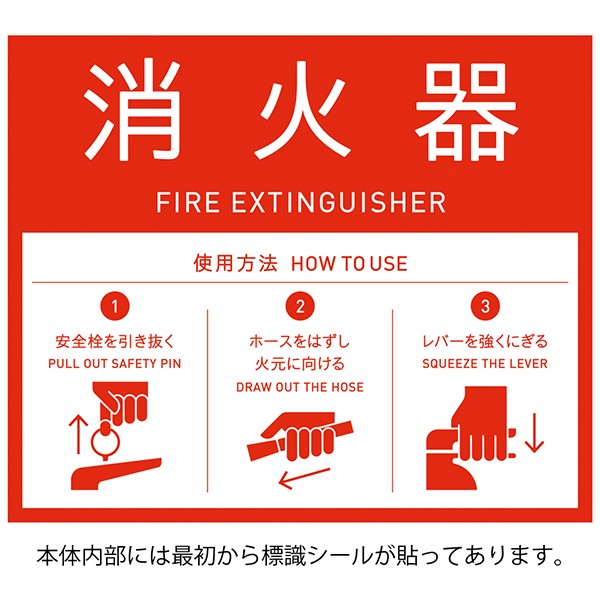 消火器

FIRE EXTINGUISHER

使用方法 HOW TO USE

1
安全栓を引き抜く
PULL OUT SAFETY PIN

2
ホースをはずし
火元に向ける
DRAW OUT THE HOSE

3
レバーを強くにぎる
SQUEEZE THE LEVER

本体内部には最初から標識シールが貼ってあります。