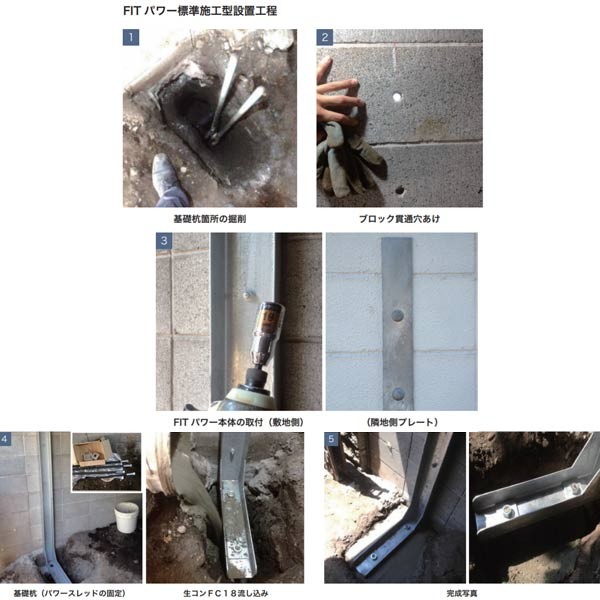 FIT パワー標準施工型設置工程

1

2

基礎杭箇所の掘削

ブロック貫通穴あけ

3

FIT パワー本体の取付（敷地側）

（隣地側プレート）

4

5

基礎杭（パワースレッドの固定）

生コンＦＣ１８流し込み

完成写真