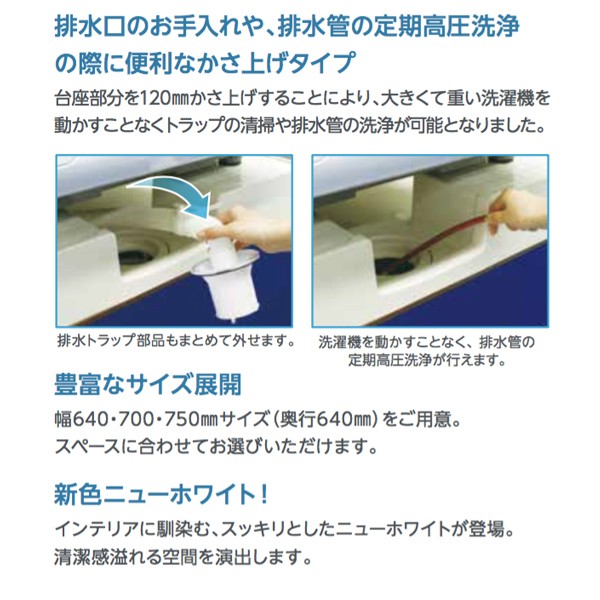 排水口のお手入れや、排水管の定期高圧洗浄の際に便利なかさ上げタイプ

台座部分を120㎜かさ上げすることにより、大きくて重い洗濯機を動かすことなくトラップの清掃や排水管の洗浄が可能となりました。

排水トラップ部品もまとめて外せます。

洗濯機を動かすことなく、排水管の定期高圧洗浄が行えます。

豊富なサイズ展開

幅640・700・750㎜サイズ（奥行640㎜）をご用意。
スペースに合わせてお選びいただけます。

新色ニューホワイト！

インテリアに馴染む、スッキリとしたニューホワイトが登場。
清潔感溢れる空間を演出します。