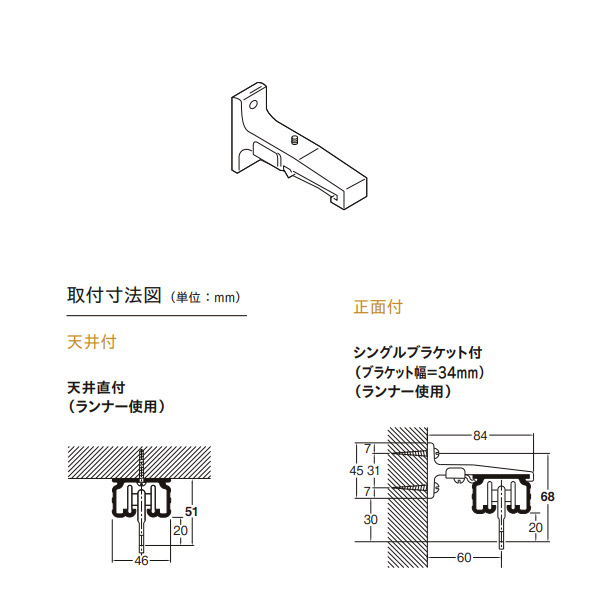 取付寸法図（単位：mm）

天井付

天井直付
（ランナー使用）

51
20
46

正面付

シングルブラケット付
（ブラケット幅=34mm）
（ランナー使用）

84
7
45 31
7
30
68
20
60