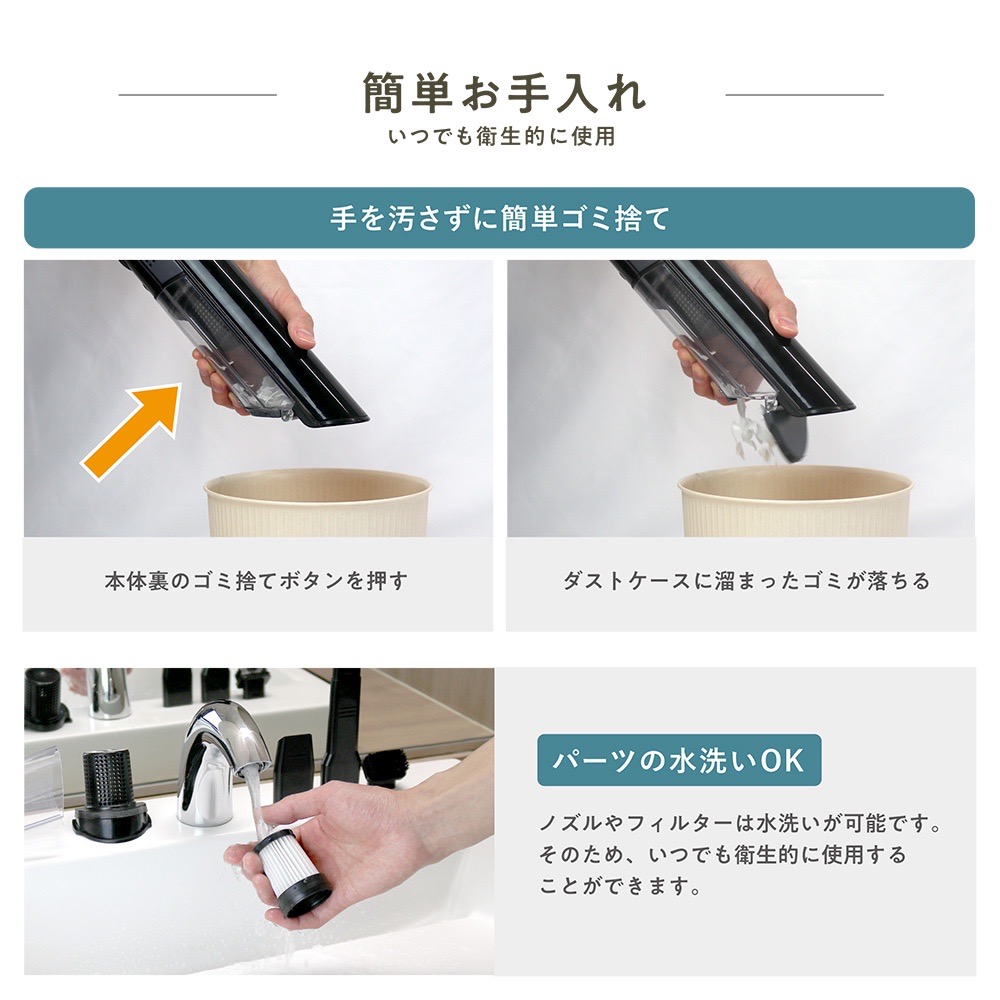 簡単お手入れ
いつでも衛生的に使用

手を汚さずに簡単ゴミ捨て

本体裏のゴミ捨てボタンを押す

ダストケースに溜まったゴミが落ちる

パーツの水洗いOK

ノズルやフィルターは水洗いが可能です。そのため、いつでも衛生的に使用することができます。