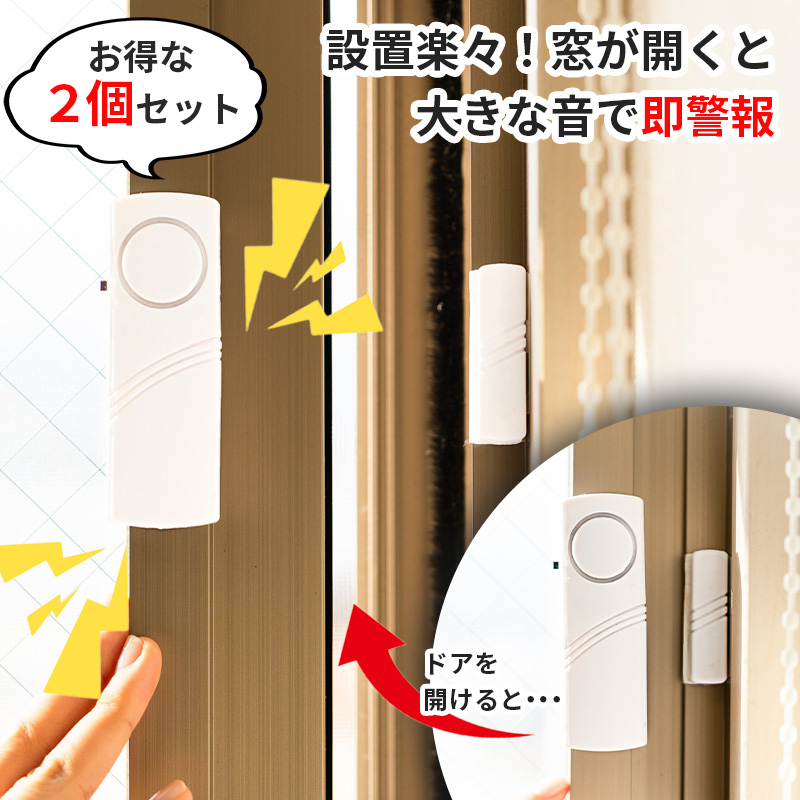 お得な
2個セット

設置楽々！窓が開くと
大きな音で即警報

ドアを
開けると・・・