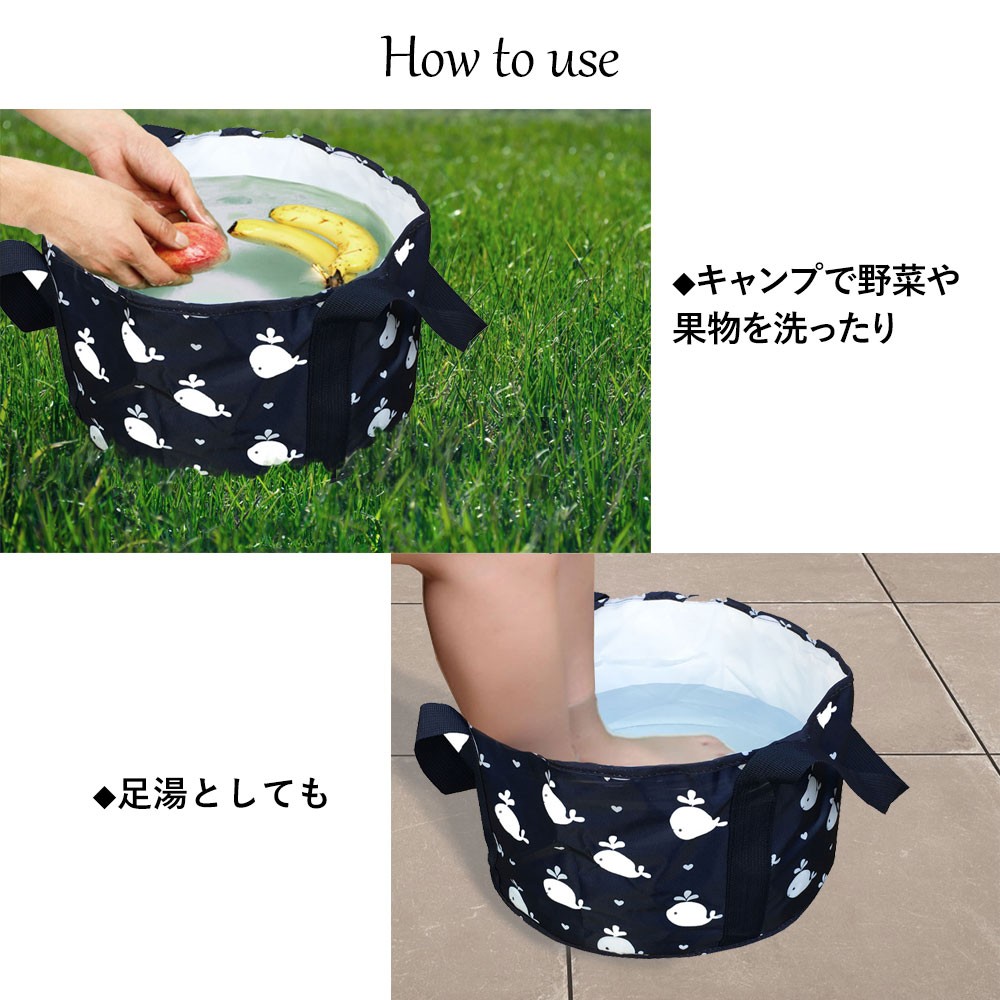 How to use

◆キャンプで野菜や果物を洗ったり

◆足湯としても