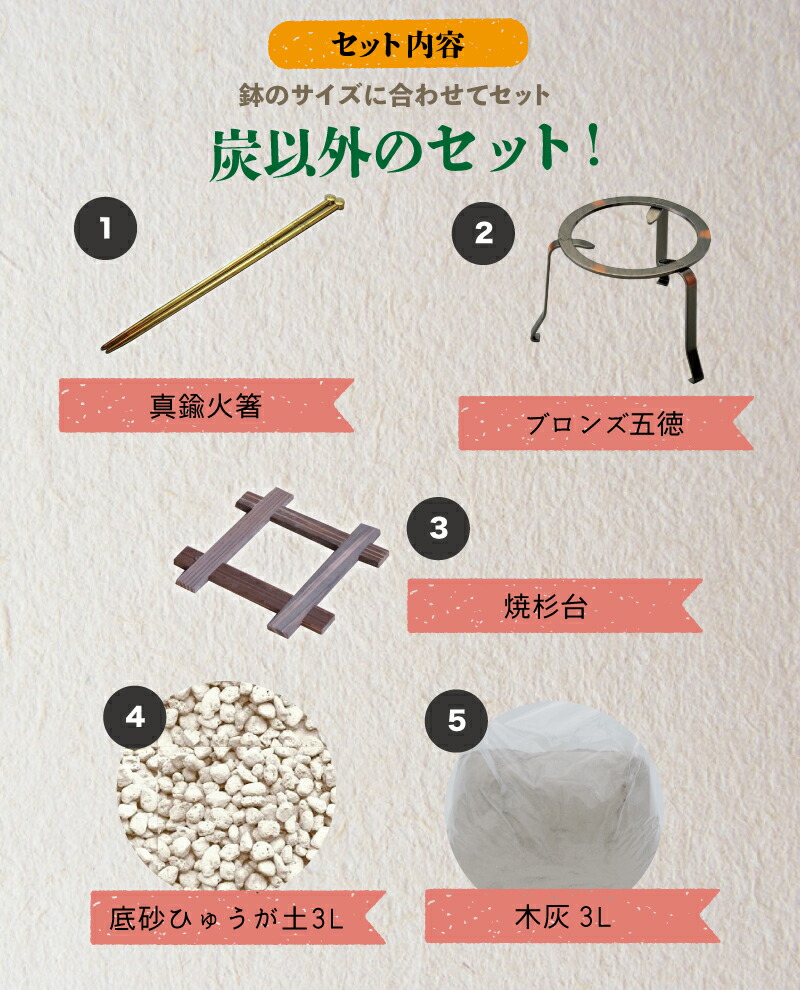 セット内容

鉢のサイズに合わせてセット

炭以外のセット！

1

真鍮火箸

2

ブロンズ五徳

3

焼杉台

4

底砂ひゅうが土3L

5

木灰 3L