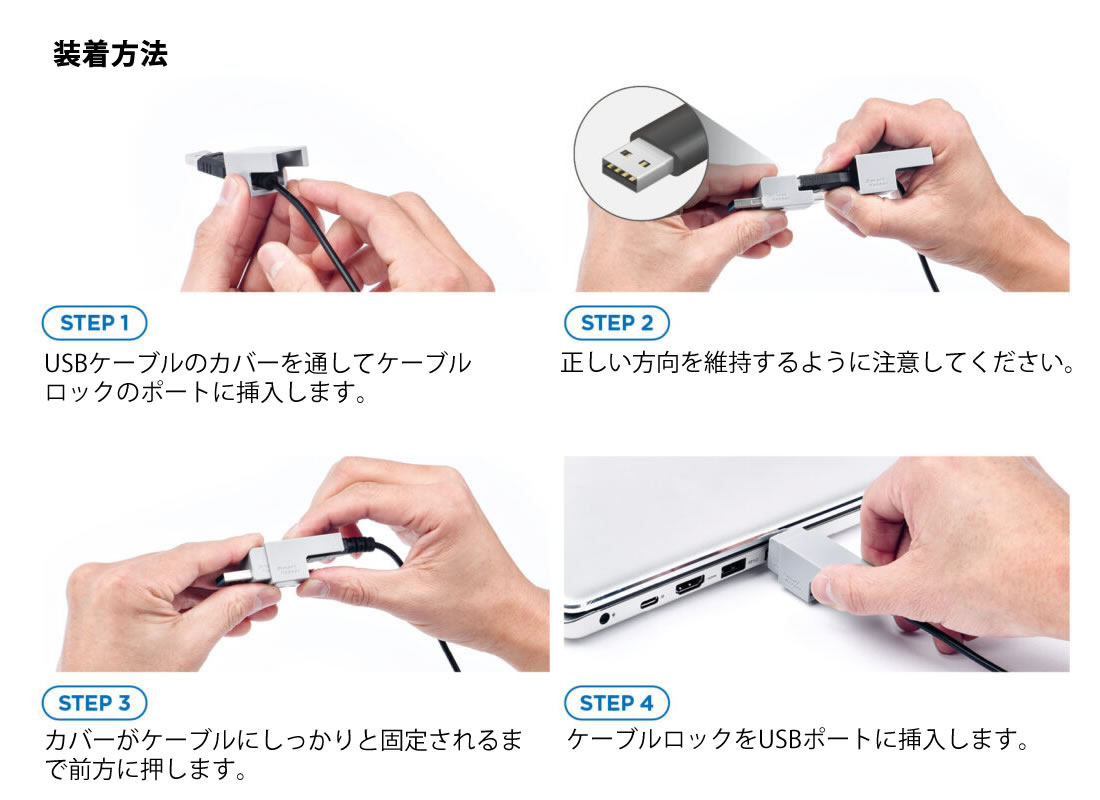 装着方法

STEP 1
USBケーブルのカバーを通してケーブルロックのポートに挿入します。

STEP 2
正しい方向を維持するように注意してください。

STEP 3
カバーがケーブルにしっかりと固定されるまで前方に押します。

STEP 4
ケーブルロックをUSBポートに挿入します。