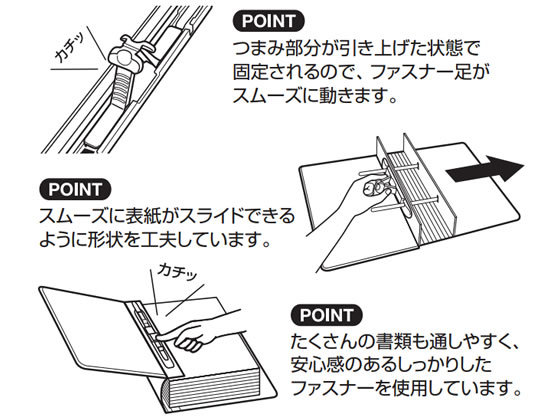 カチッ

POINT
つまみ部分が引き上げた状態で固定されるので、ファスナー足がスムーズに動きます。

POINT
スムーズに表紙がスライドできるように形状を工夫しています。

カチッ

POINT
たくさんの書類も通しやすく、安心感のあるしっかりしたファスナーを使用しています。