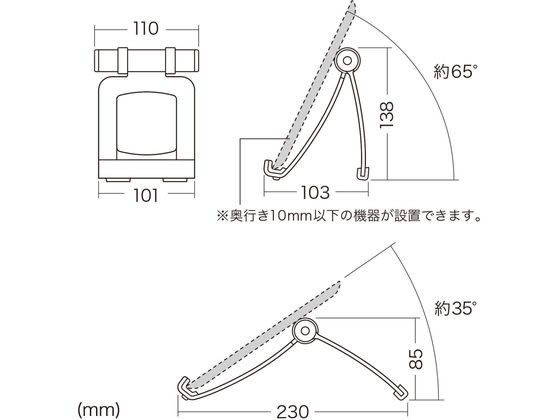 110

101

約65°

138

103

※奥行き10mm以下の機器が設置できます。

約35°

85

230

(mm)