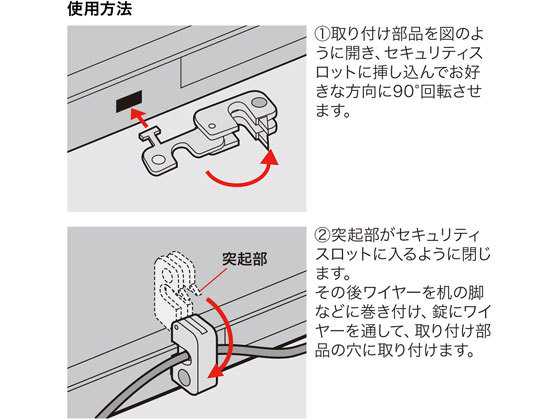 使用方法

①取り付け部品を図のように開き、セキュリティスロットに挿し込んでお好きな方向に90°回転させます。

突起部

②突起部がセキュリティスロットに入るように閉じます。
その後ワイヤーを机の脚などに巻き付け、錠にワイヤーを通して、取り付け部品の穴に取り付けます。