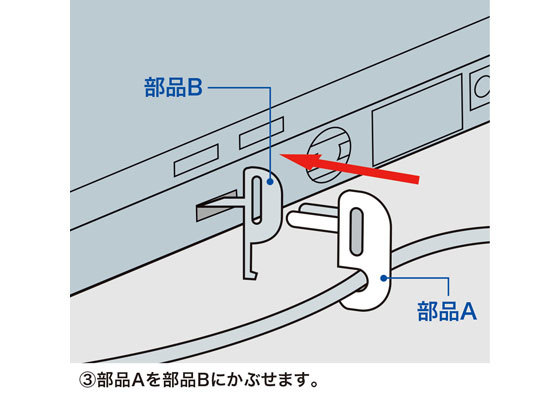 部品B

部品A

③部品Aを部品Bにかぶせます。