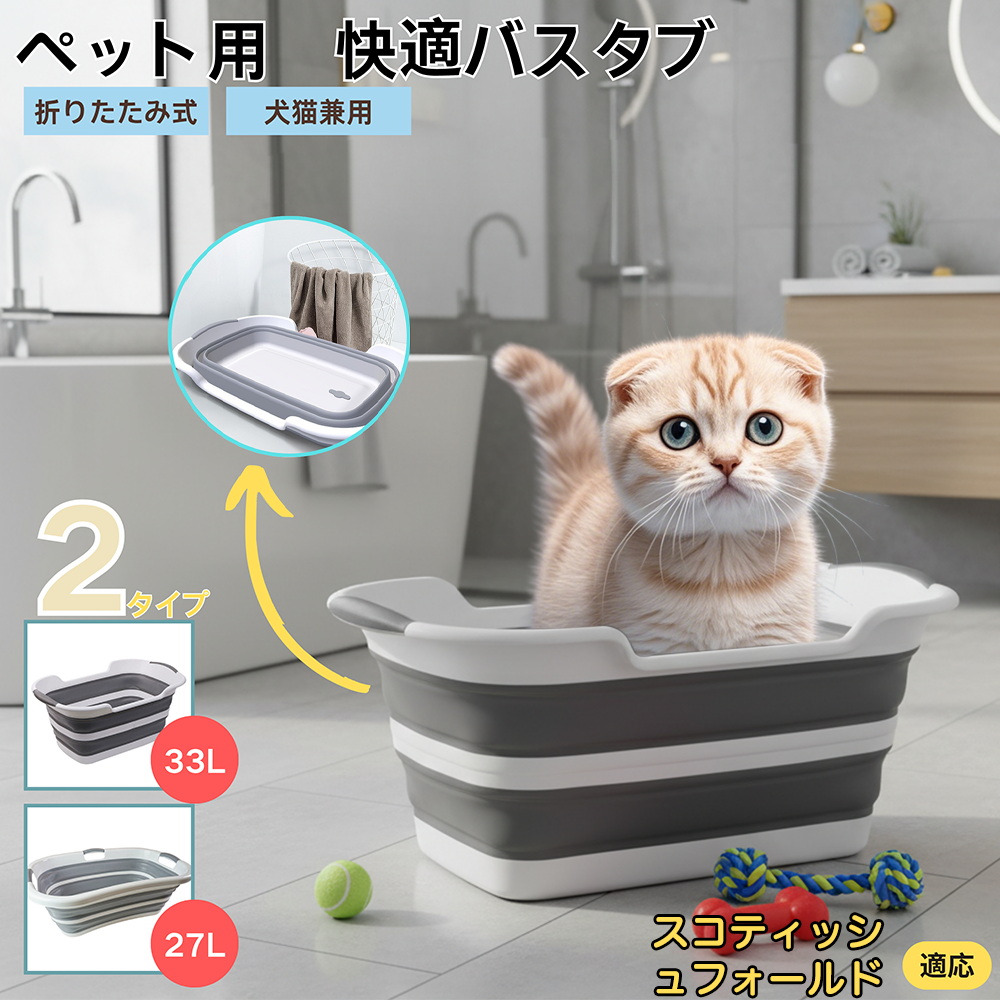 ペット用　快適バスタブ

折りたたみ式

犬猫兼用

2タイプ

33L

27L

スコティッシュフォールド

適応