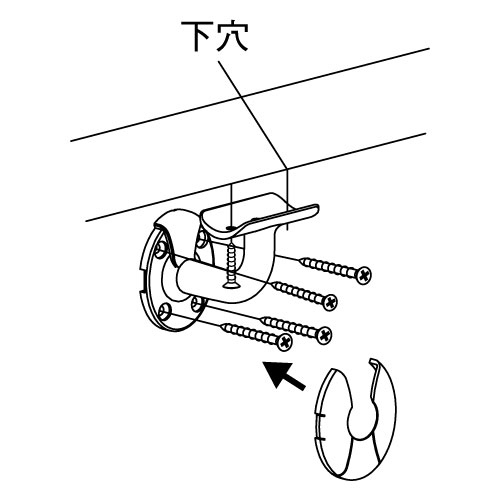 下穴