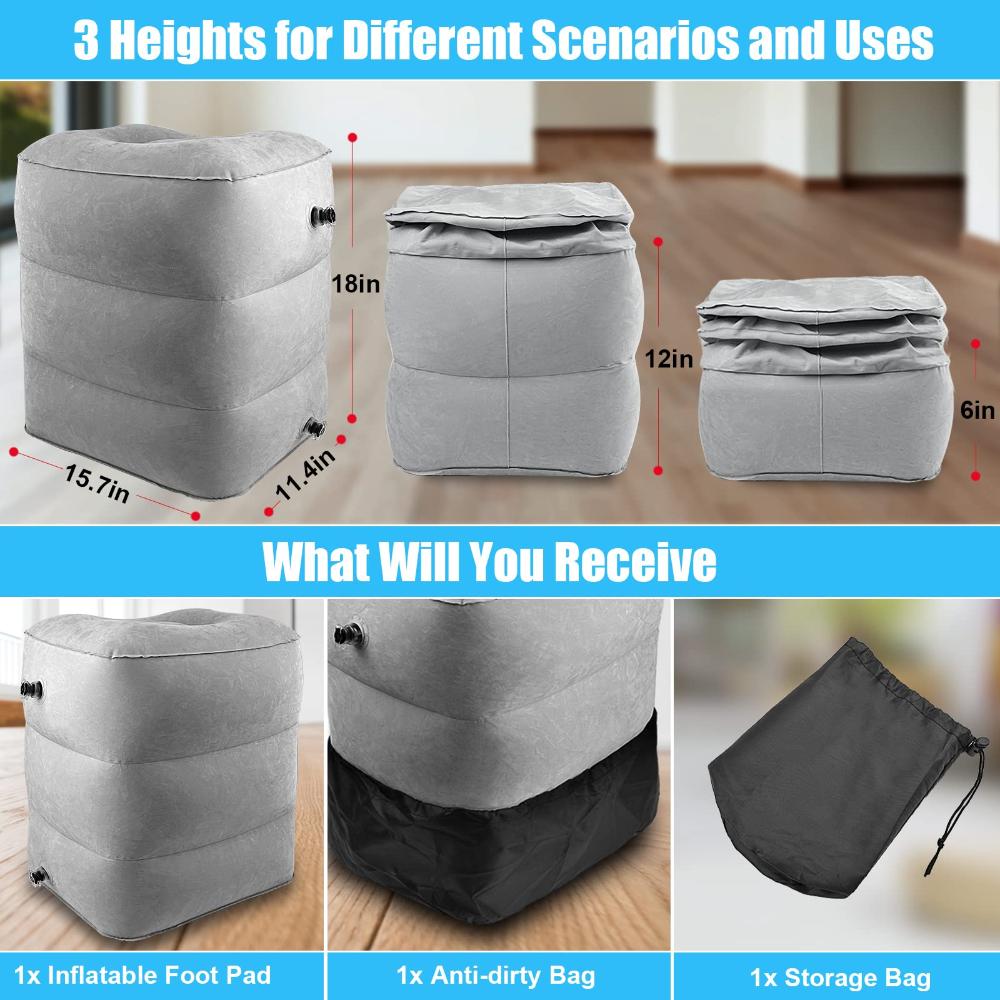 3 Heights for Different Scenarios and Uses

18in

15.7in

11.4in

12in

6in

What Will You Receive

1x Inflatable Foot Pad

1x Anti-dirty Bag

1x Storage Bag