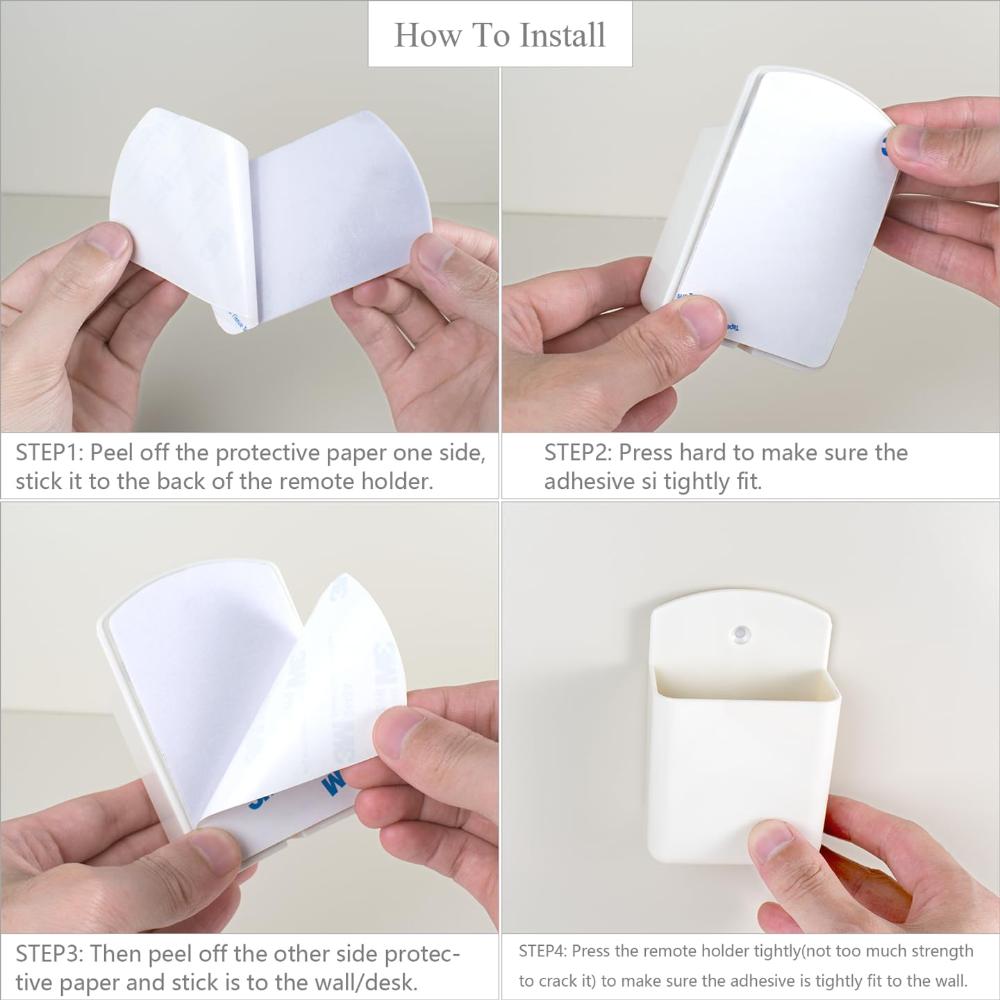 How To Install

STEP1: Peel off the protective paper one side, stick it to the back of the remote holder.

STEP2: Press hard to make sure the adhesive si tightly fit.

3M

STEP3: Then peel off the other side protective paper and stick is to the wall/desk.

STEP4: Press the remote holder tightly(not too much strength to crack it) to make sure the adhesive is tightly fit to the wall.