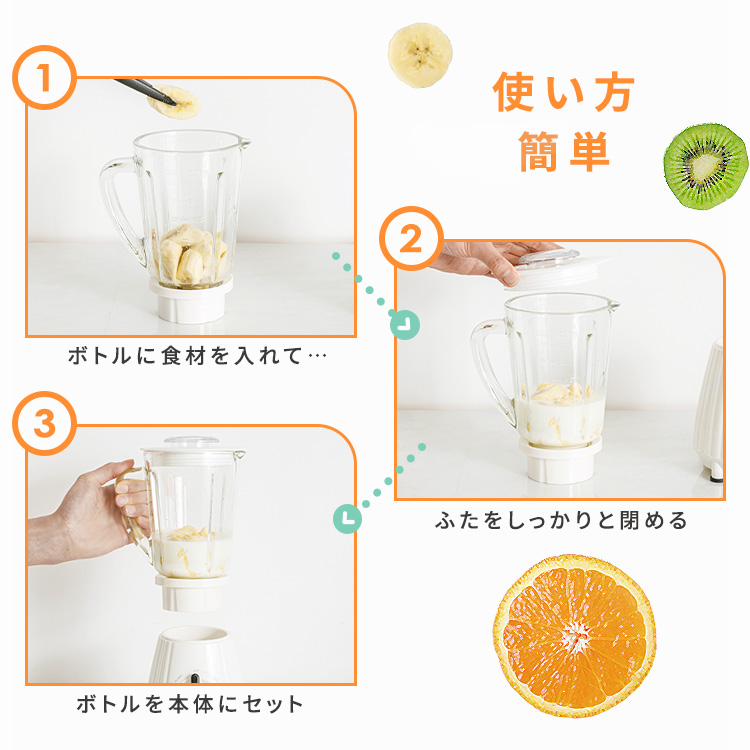 使い方
簡単

1

ボトルに食材を入れて…

2

ふたをしっかりと閉める

3

ボトルを本体にセット