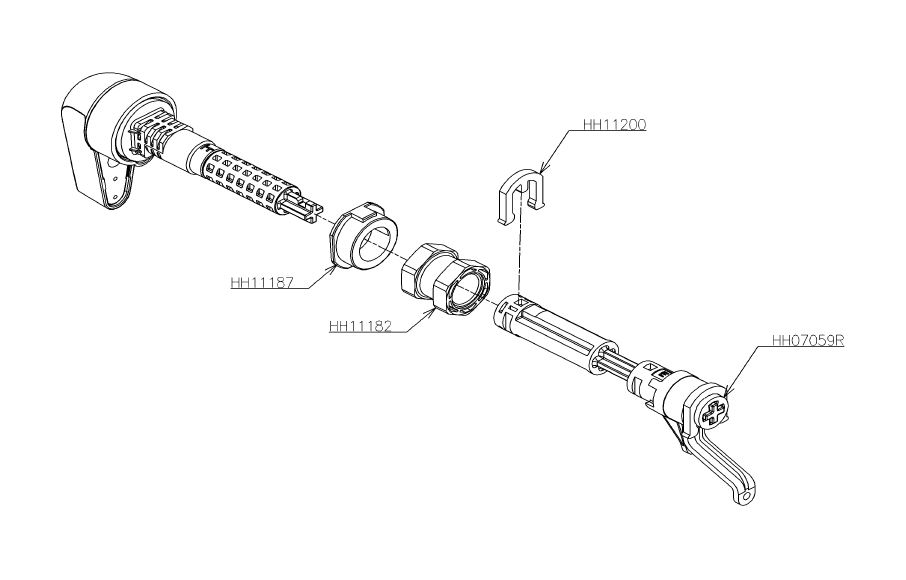 HH11200
HH11187
HH11182
HH07059R