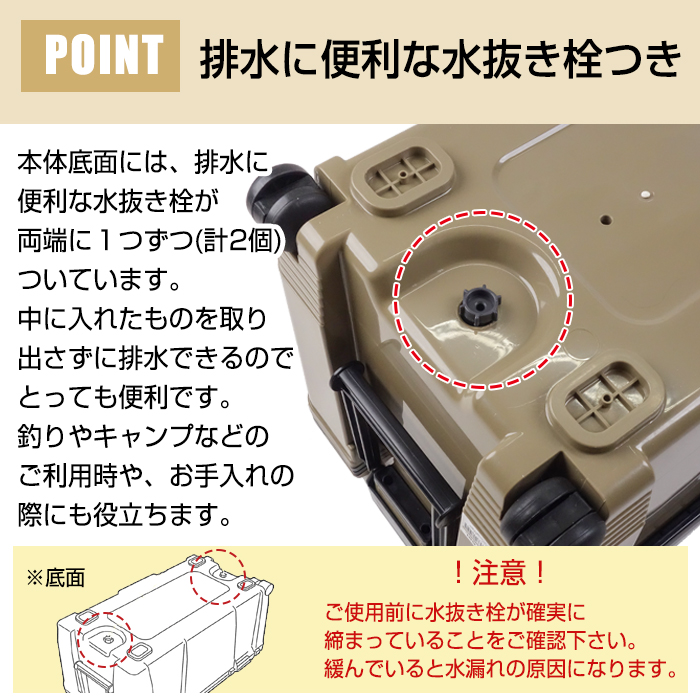 POINT 排水に便利な水抜き栓つき

本体底面には、排水に便利な水抜き栓が両端に１つずつ(計2個)ついています。
中に入れたものを取り出さずに排水できるのでとっても便利です。
釣りやキャンプなどのご利用時や、お手入れの際にも役立ちます。

※底面

！注意！
ご使用前に水抜き栓が確実に締まっていることをご確認下さい。
緩んでいると水漏れの原因になります。