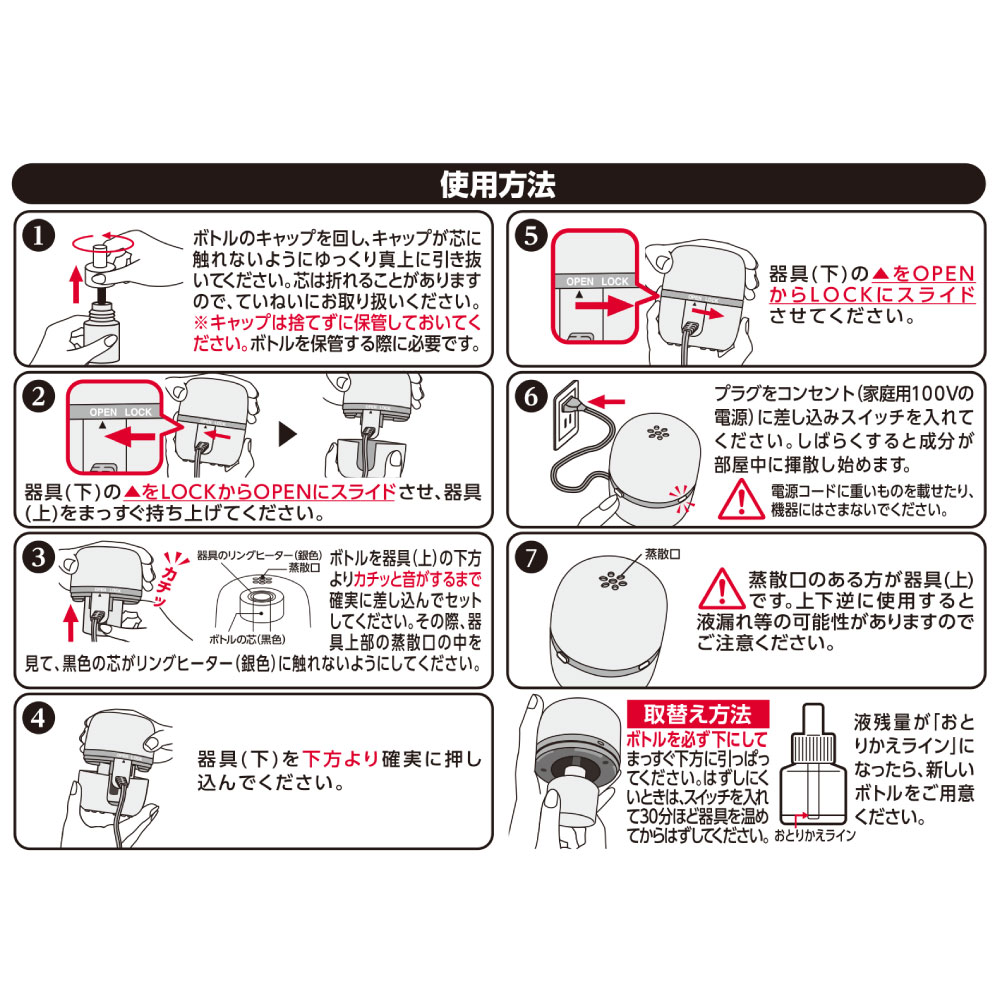 使用方法

1
ボトルのキャップを回し、キャップが芯に触れないようにゆっくり真上に引き抜いてください。芯は折れることがありますので、ていねいにお取り扱いください。※キャップは捨てずに保管しておいてください。ボトルを保管する際に必要です。

2
OPEN LOCK
器具(下)の▲をLOCKからOPENにスライドさせ、器具(上)をまっすぐ持ち上げてください。

3
カチッ
器具のリングヒーター(銀色)
蒸散口
ボトルの芯(黒色)
ボトルを器具(上)の下方よりカチッと音がするまで確実に差し込んでセットしてください。その際、器具上部の蒸散口の中を見て、黒色の芯がリングヒーター(銀色)に触れないようにしてください。

4
器具(下)を下方より確実に押し込んでください。

5
OPEN LOCK
器具(下)の▲をOPENからLOCKにスライドさせてください。

6
プラグをコンセント(家庭用100Vの電源)に差し込みスイッチを入れてください。しばらくすると成分が部屋中に揮散し始めます。
電源コードに重いものを載せたり、機器にはさまないでください。

7
蒸散口
蒸散口のある方が器具(上)です。上下逆に使用すると液漏れ等の可能性がありますのでご注意ください。

取替え方法
ボトルを必ず下にしてまっすぐ下方に引っぱってください。はずしにくいときは、スイッチを入れて30分ほど器具を温めてからはずしてください。
おとりかえライン
液残量が「おとりかえライン」になったら、新しいボトルをご用意ください。