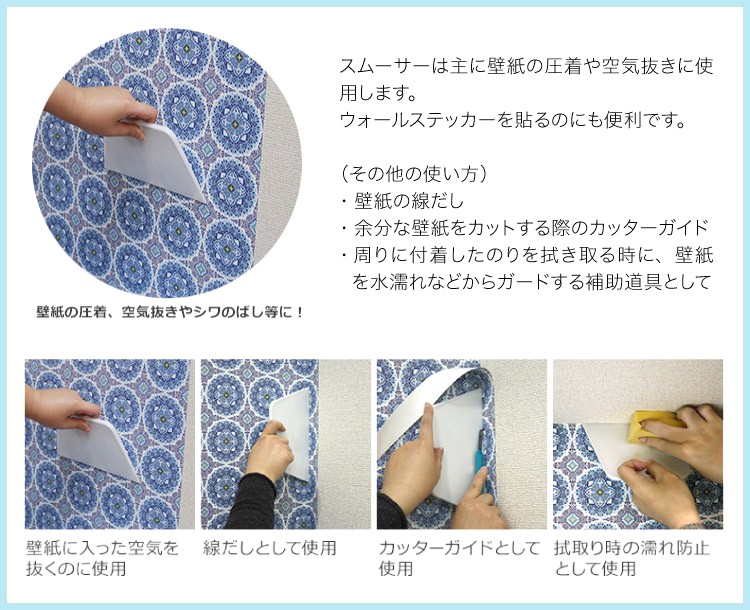 スムーサーは主に壁紙の圧着や空気抜きに使用します。
ウォールステッカーを貼るのにも便利です。

（その他の使い方）
・壁紙の線だし
・余分な壁紙をカットする際のカッターガイド
・周りに付着したのりを拭き取る時に、壁紙を水濡れなどからガードする補助道具として

壁紙の圧着、空気抜きやシワのばし等に！

壁紙に入った空気を抜くのに使用

線だしとして使用

カッターガイドとして使用

拭取り時の濡れ防止として使用