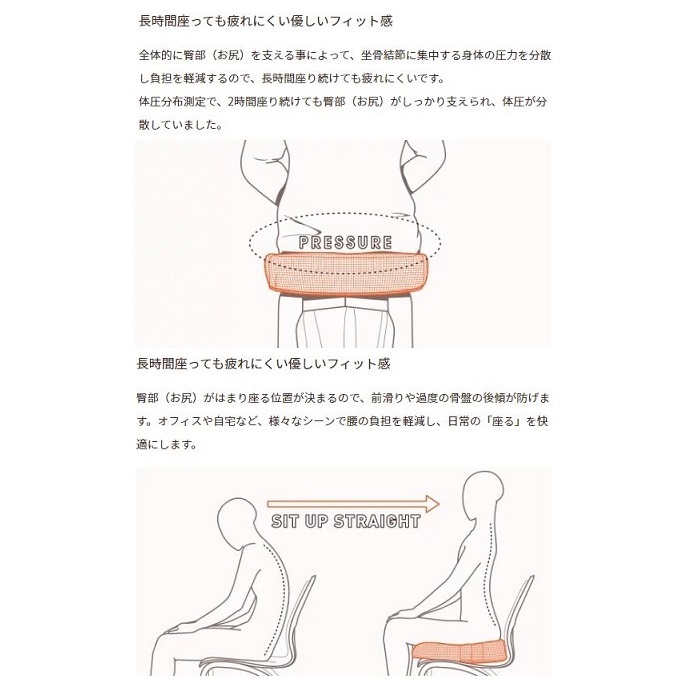 長時間座っても疲れにくい優しいフィット感

全体的に臀部（お尻）を支える事によって、坐骨結節に集中する身体の圧力を分散し負担を軽減するので、長時間座り続けても疲れにくいです。
体圧分布測定で、2時間座り続けても臀部（お尻）がしっかり支えられ、体圧が分散していました。

PRESSURE

長時間座っても疲れにくい優しいフィット感

臀部（お尻）がはまり座る位置が決まるので、前滑りや過度の骨盤の後傾が防げます。オフィスや自宅など、様々なシーンで腰の負担を軽減し、日常の「座る」を快適にします。

SIT UP STRAIGHT