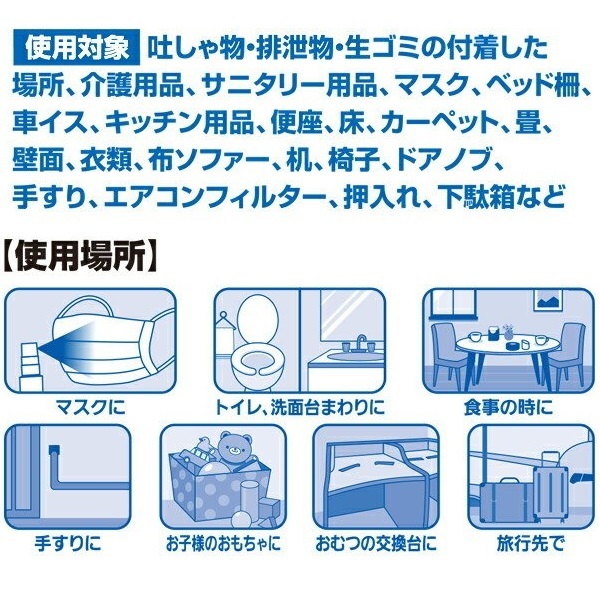 使用対象 吐しゃ物・排泄物・生ゴミの付着した場所、介護用品、サニタリー用品、マスク、ベッド柵、車イス、キッチン用品、便座、床、カーペット、畳、壁面、衣類、布ソファー、机、椅子、ドアノブ、手すり、エアコンフィルター、押入れ、下駄箱など

【使用場所】

マスクに

トイレ、洗面台まわりに

食事の時に

手すりに

お子様のおもちゃに

おむつの交換台に

旅行先で