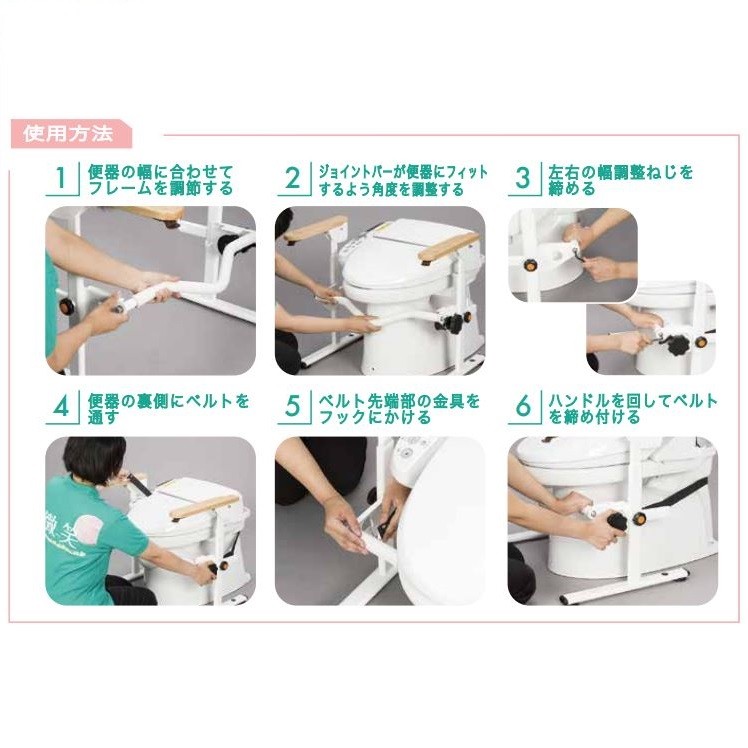 使用方法

1 便器の幅に合わせてフレームを調節する

2 ジョイントバーが便器にフィットするよう角度を調整する

3 左右の幅調整ねじを締める

4 便器の裏側にベルトを通す

5 ベルト先端部の金具をフックにかける

6 ハンドルを回してベルトを締め付ける

微笑