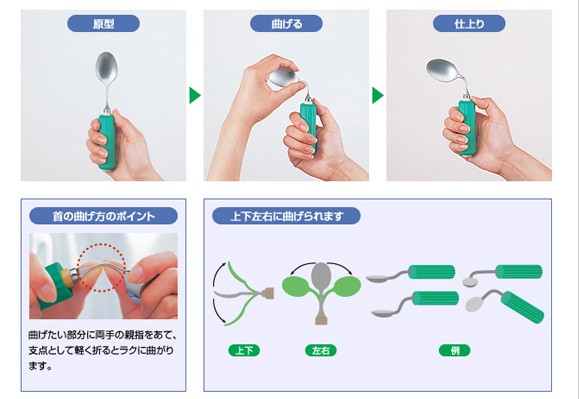 原型

曲げる

仕上り

首の曲げ方のポイント

曲げたい部分に両手の親指をあて、支点として軽く折るとラクに曲がります。

上下左右に曲げられます

上下

左右

例