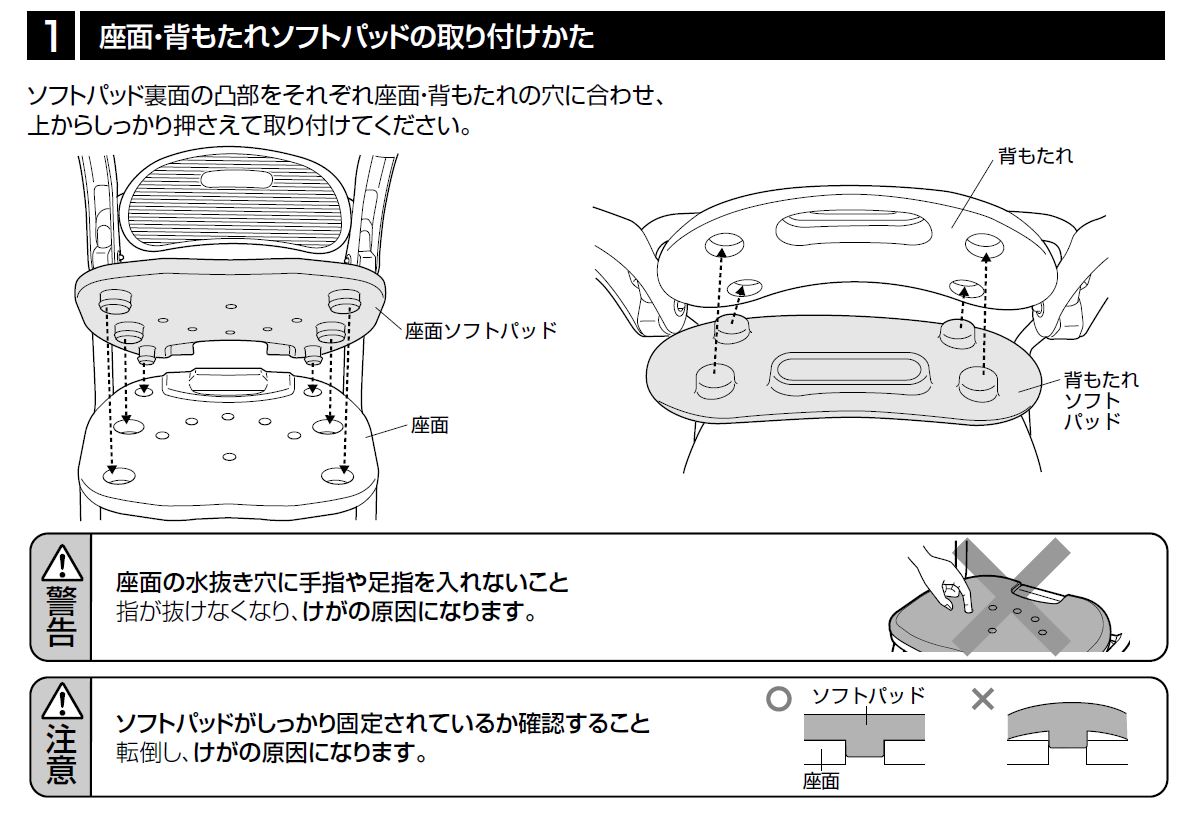 1 座面・背もたれソフトパッドの取り付けかた

ソフトパッド裏面の凸部をそれぞれ座面・背もたれの穴に合わせ、上からしっかり押さえて取り付けてください。

座面ソフトパッド

座面

背もたれ

背もたれソフトパッド

警告

座面の水抜き穴に手指や足指を入れないこと
指が抜けなくなり、けがの原因になります。

注意

ソフトパッドがしっかり固定されているか確認すること
転倒し、けがの原因になります。

○ ソフトパッド

座面

×