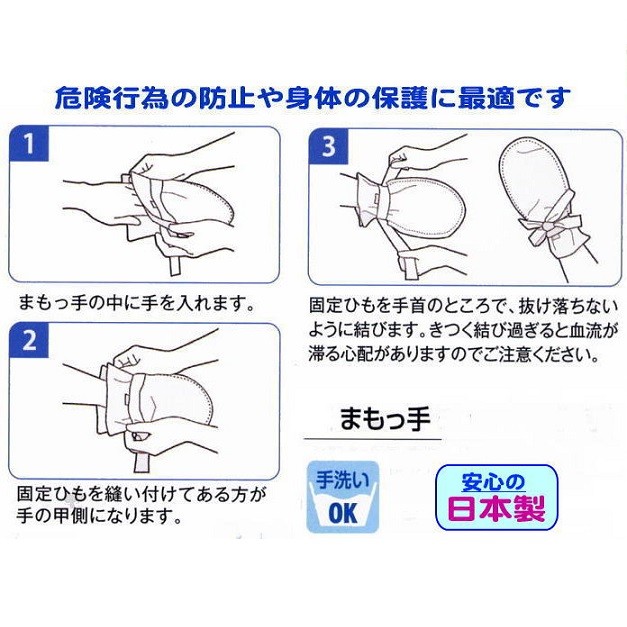 危険行為の防止や身体の保護に最適です

1

まもっ手の中に手を入れます。

2

固定ひもを縫い付けてある方が手の甲側になります。

3

固定ひもを手首のところで、抜け落ちないように結びます。きつく結び過ぎると血流が滞る心配がありますのでご注意ください。

まもっ手

手洗い OK

安心の 日本製