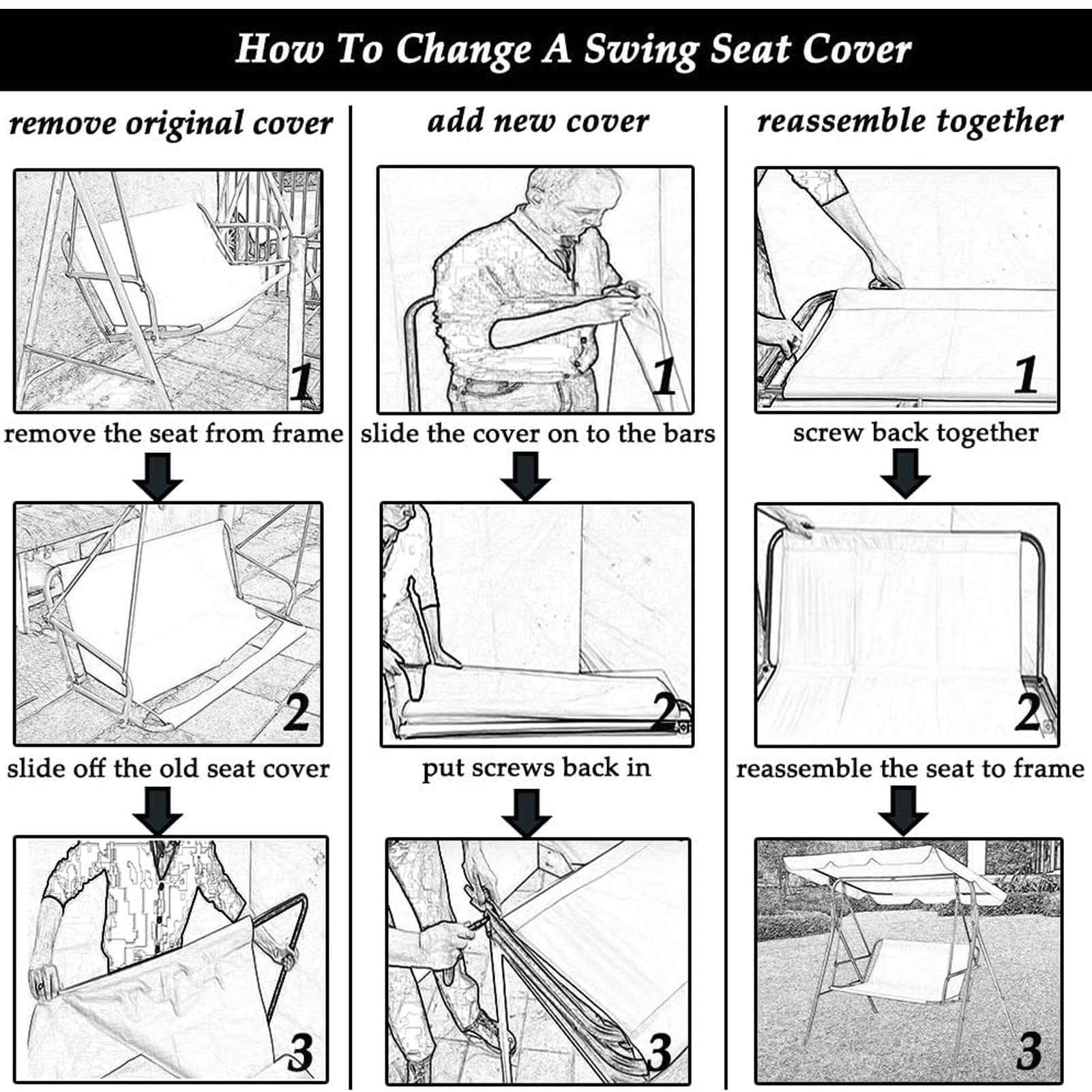 How To Change A Swing Seat Cover

remove original cover

1

remove the seat from frame

2

slide off the old seat cover

3

add new cover

1

slide the cover on to the bars

2

put screws back in

3

reassemble together

1

screw back together

2

reassemble the seat to frame

3