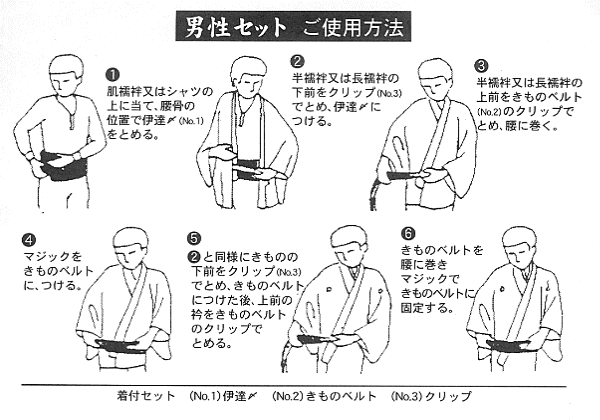 男性セット ご使用方法

❶
肌襦袢又はシャツの上に当て、腰骨の位置で伊達〆(No.1)をとめる。

❷
半襦袢又は長襦袢の下前をクリップ(No.3)でとめ、伊達〆につける。

❸
半襦袢又は長襦袢の上前をきものベルト(No.2)のクリップでとめ、腰に巻く。

❹
マジックをきものベルトに、つける。

❺
❷と同様にきものの下前をクリップ(No.3)でとめ、きものベルトにつけた後、上前の衿をきものベルトのクリップでとめる。

❻
きものベルトを腰に巻きマジックできものベルトに固定する。

着付セット (No.1)伊達〆 (No.2)きものベルト (No.3)クリップ