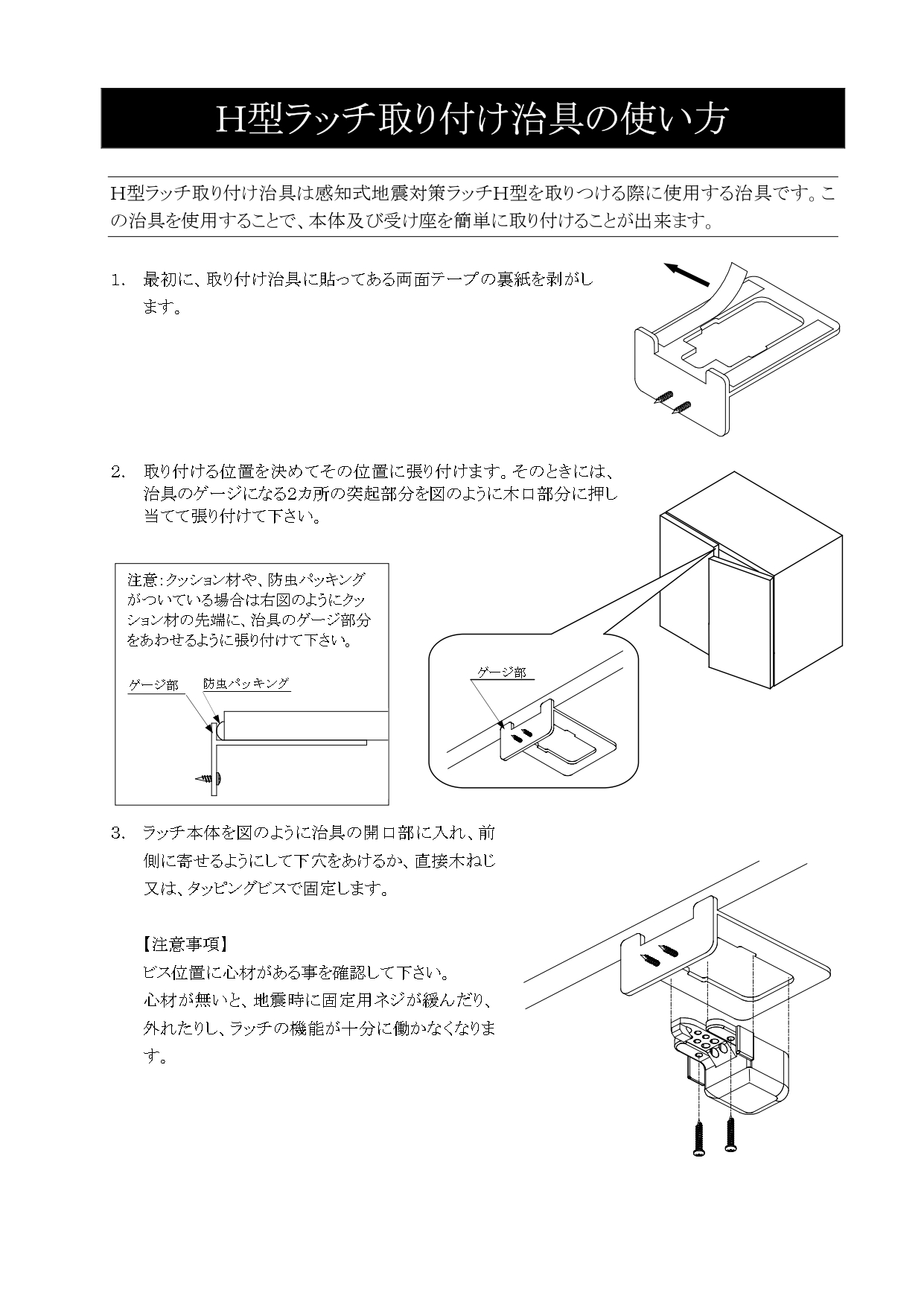 H型ラッチ取り付け治具の使い方

H型ラッチ取り付け治具は感知式地震対策ラッチH型を取りつける際に使用する治具です。この治具を使用することで、本体及び受け座を簡単に取り付けることが出来ます。

1. 最初に、取り付け治具に貼ってある両面テープの裏紙を剥がします。

2. 取り付ける位置を決めてその位置に張り付けます。そのときには、治具のゲージになる2カ所の突起部分を図のように木口部分に押し当てて張り付けて下さい。

注意:クッション材や、防虫パッキングがついている場合は右図のようにクッション材の先端に、治具のゲージ部分をあわせるように張り付けて下さい。

ゲージ部
防虫パッキング

ゲージ部

3. ラッチ本体を図のように治具の開口部に入れ、前側に寄せるようにして下穴をあけるか、直接木ねじ又は、タッピングビスで固定します。

【注意事項】
ビス位置に心材がある事を確認して下さい。
心材が無いと、地震時に固定用ネジが緩んだり、外れたりし、ラッチの機能が十分に働かなくなります。