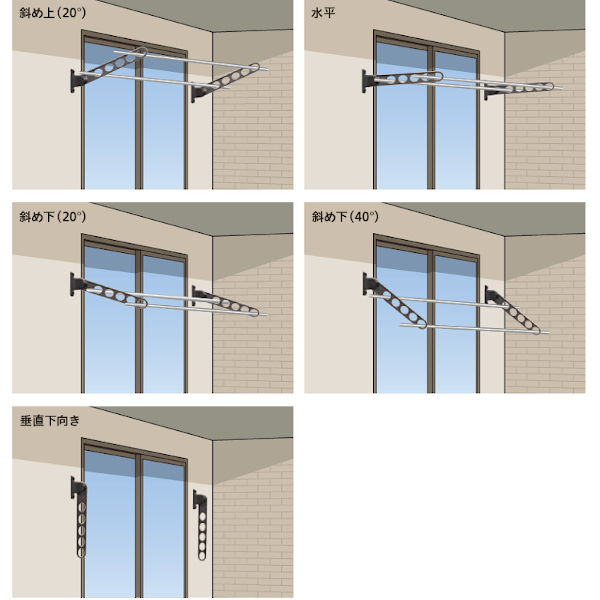 斜め上（20°）

水平

斜め下（20°）

斜め下（40°）

垂直下向き