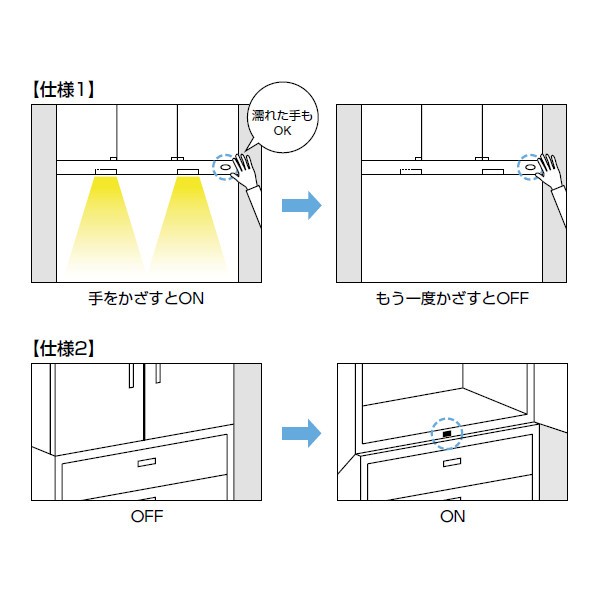 【仕様1】

濡れた手も OK

手をかざすとON

もう一度かざすとOFF

【仕様2】

OFF

ON