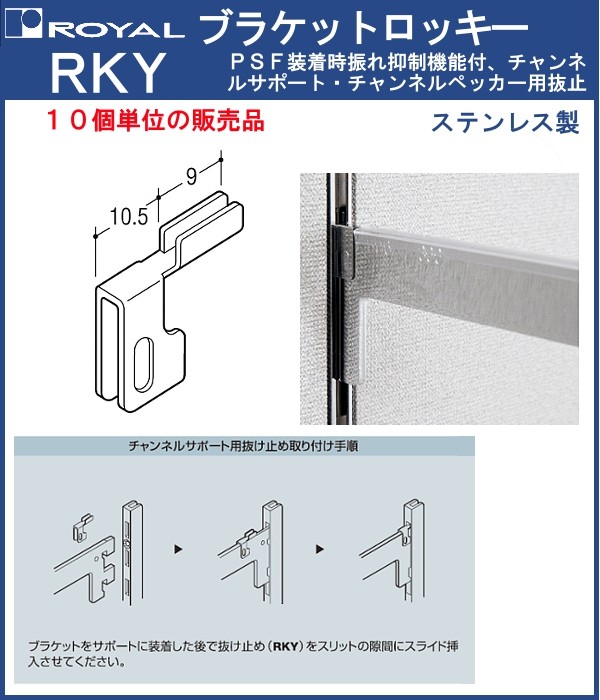 ROYAL ブラケットロッキー

RKY

PSF装着時振れ抑制機能付、チャンネルサポート・チャンネルペッカー用抜止

10個単位の販売品

ステンレス製

9

10.5

チャンネルサポート用抜け止め取り付け手順

ブラケットをサポートに装着した後で抜け止め（RKY）をスリットの隙間にスライド挿入させてください。