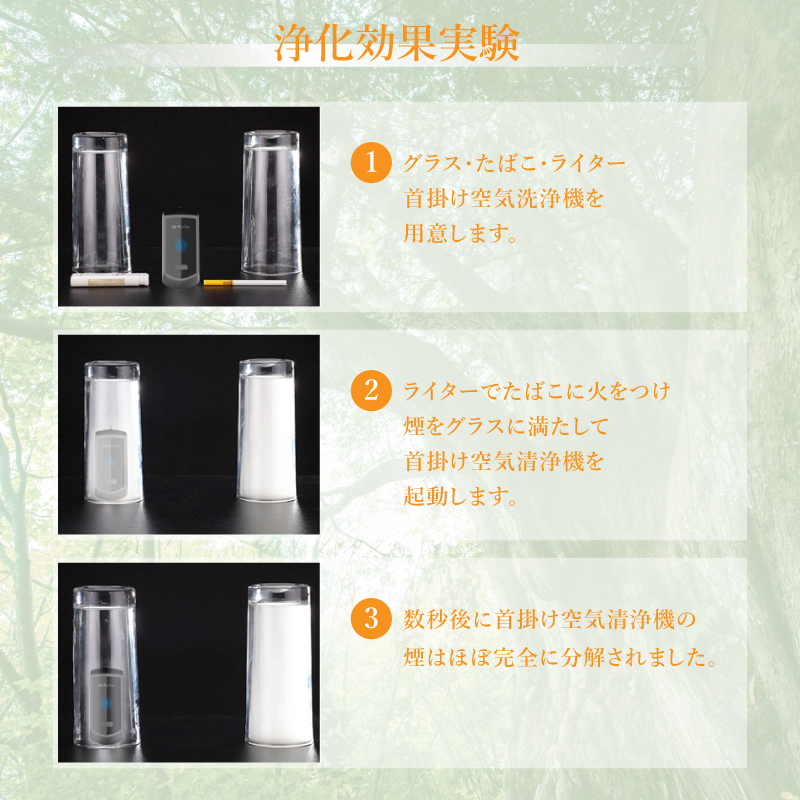 浄化効果実験

1 グラス・たばこ・ライター
首掛け空気洗浄機を
用意します。

2 ライターでたばこに火をつけ
煙をグラスに満たして
首掛け空気清浄機を
起動します。

3 数秒後に首掛け空気清浄機の
煙はほぼ完全に分解されました。