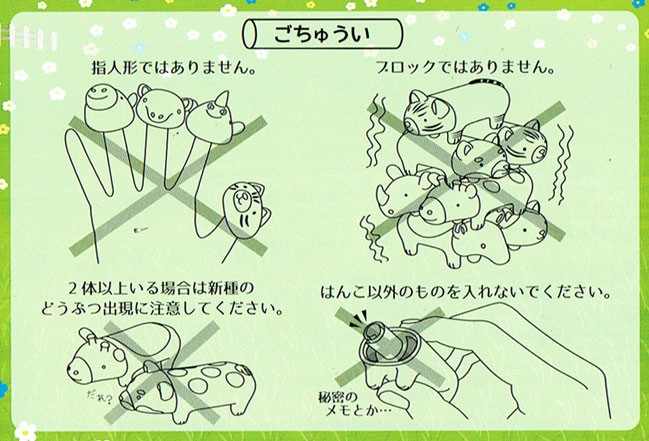 ごちゅうい

指人形ではありません。

ブロックではありません。

2体以上いる場合は新種のどうぶつ出現に注意してください。

だれ?

はんこ以外のものを入れないでください。

秘密のメモとか…