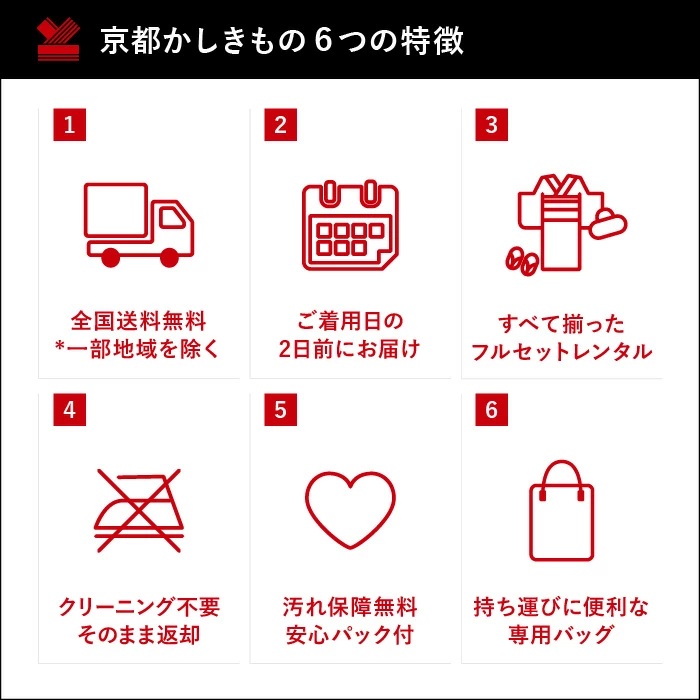 京都かしきもの 6つの特徴

1

全国送料無料
*一部地域を除く

2

ご着用日の
2日前にお届け

3

すべて揃った
フルセットレンタル

4

クリーニング不要
そのまま返却

5

汚れ保障無料
安心パック付

6

持ち運びに便利な
専用バッグ