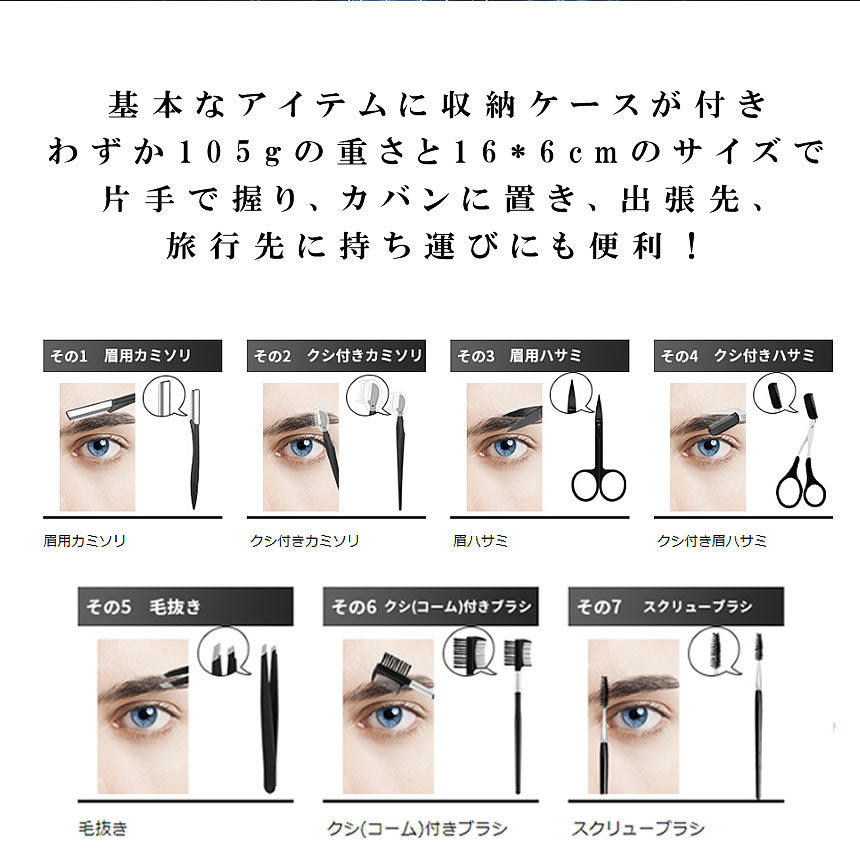 基本なアイテムに収納ケースが付き
わずか105gの重さと16＊6cmのサイズで
片手で握り、カバンに置き、出張先、
旅行先に持ち運びにも便利！

その1　眉用カミソリ

眉用カミソリ

その2　クシ付きカミソリ

クシ付きカミソリ

その3　眉用ハサミ

眉ハサミ

その4　クシ付きハサミ

クシ付き眉ハサミ

その5　毛抜き

毛抜き

その6　クシ(コーム)付きブラシ

クシ(コーム)付きブラシ

その7　スクリューブラシ

スクリューブラシ