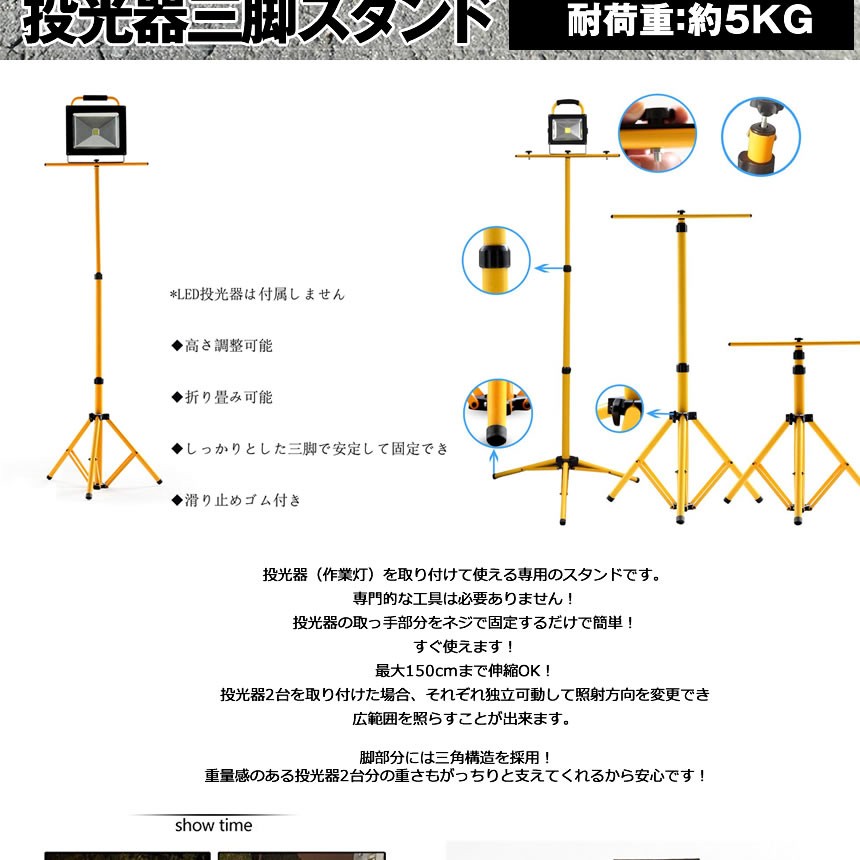 投光器三脚スタンド

耐荷重:約5KG

*LED投光器は付属しません

◆高さ調整可能

◆折り畳み可能

◆しっかりとした三脚で安定して固定でき

◆滑り止めゴム付き

投光器（作業灯）を取り付けて使える専用のスタンドです。
専門的な工具は必要ありません！
投光器の取っ手部分をネジで固定するだけで簡単！
すぐ使えます！
最大150cmまで伸縮OK！
投光器2台を取り付けた場合、それぞれ独立可動して照射方向を変更でき
広範囲を照らすことが出来ます。

脚部分には三角構造を採用！
重量感のある投光器2台分の重さもがっちりと支えてくれるから安心です！

show time