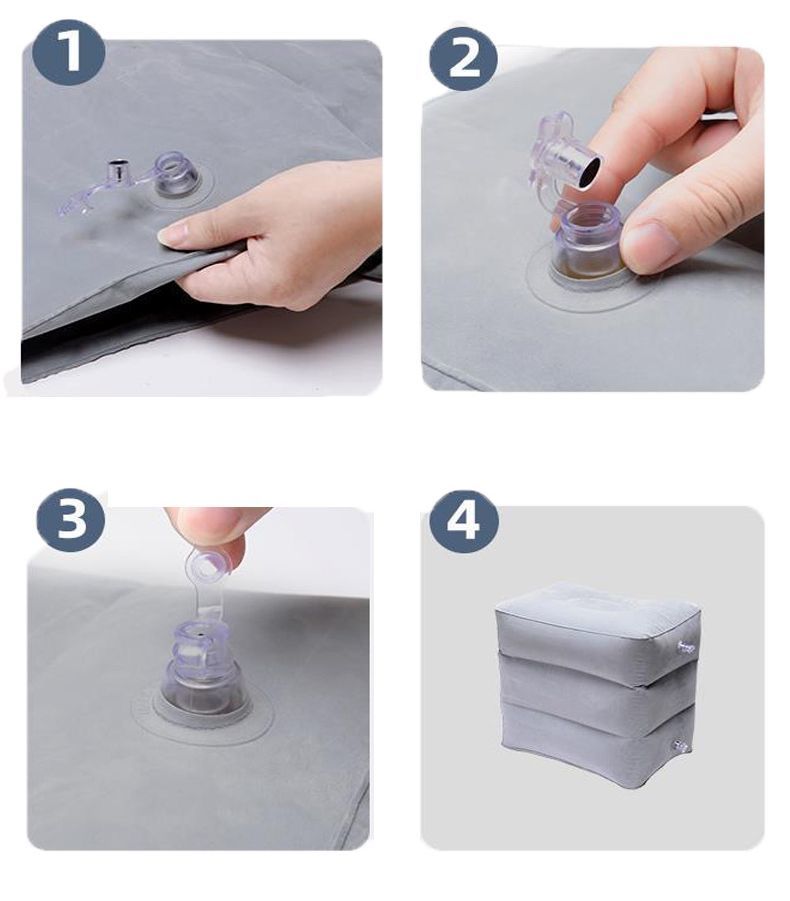 1

2

3

4