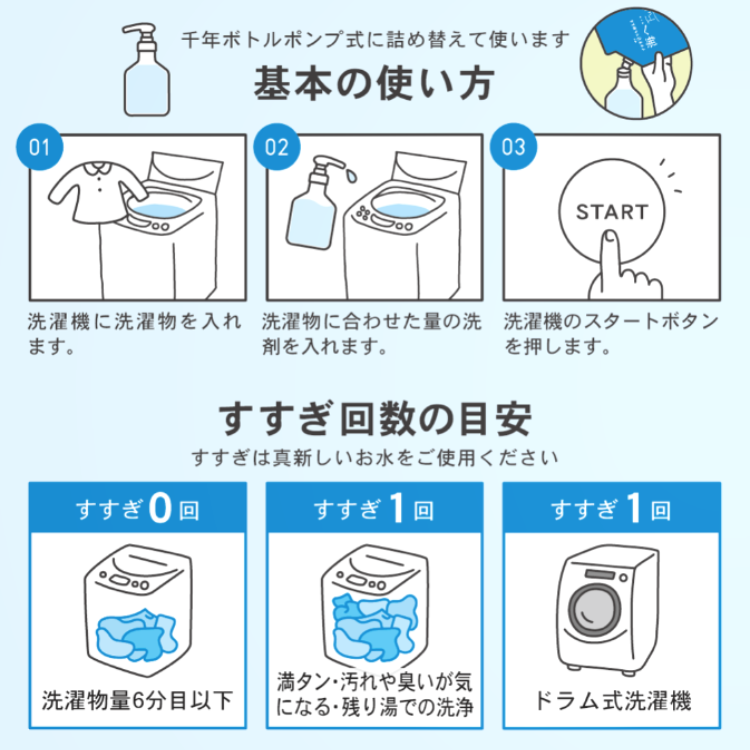 千年ボトルポンプ式に詰め替えて使います

基本の使い方

01

洗濯機に洗濯物を入れます。

02

洗濯物に合わせた量の洗剤を入れます。

03

START

洗濯機のスタートボタンを押します。

すすぎ回数の目安

すすぎは真新しいお水をご使用ください

すすぎ0回

洗濯物量6分目以下

すすぎ1回

満タン・汚れや臭いが気になる・残り湯での洗浄

すすぎ1回

ドラム式洗濯機