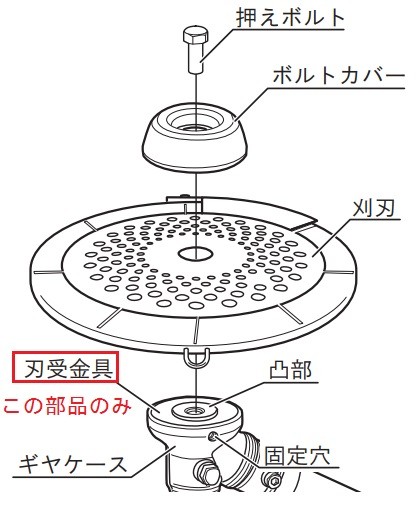 押えボルト

ボルトカバー

刈刃

刃受金具

この部品のみ

凸部

ギヤケース

固定穴