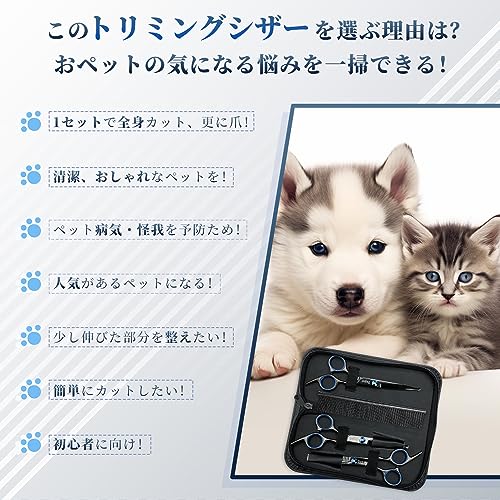 このトリミングシザーを選ぶ理由は?
おペットの気になる悩みを一掃できる!

1セットで全身カット、更に爪!

清潔、おしゃれなペットを!

ペット病気・怪我を予防ため!

人気があるペットになる!

少し伸びた部分を整えたい!

簡単にカットしたい!

初心者に向け!